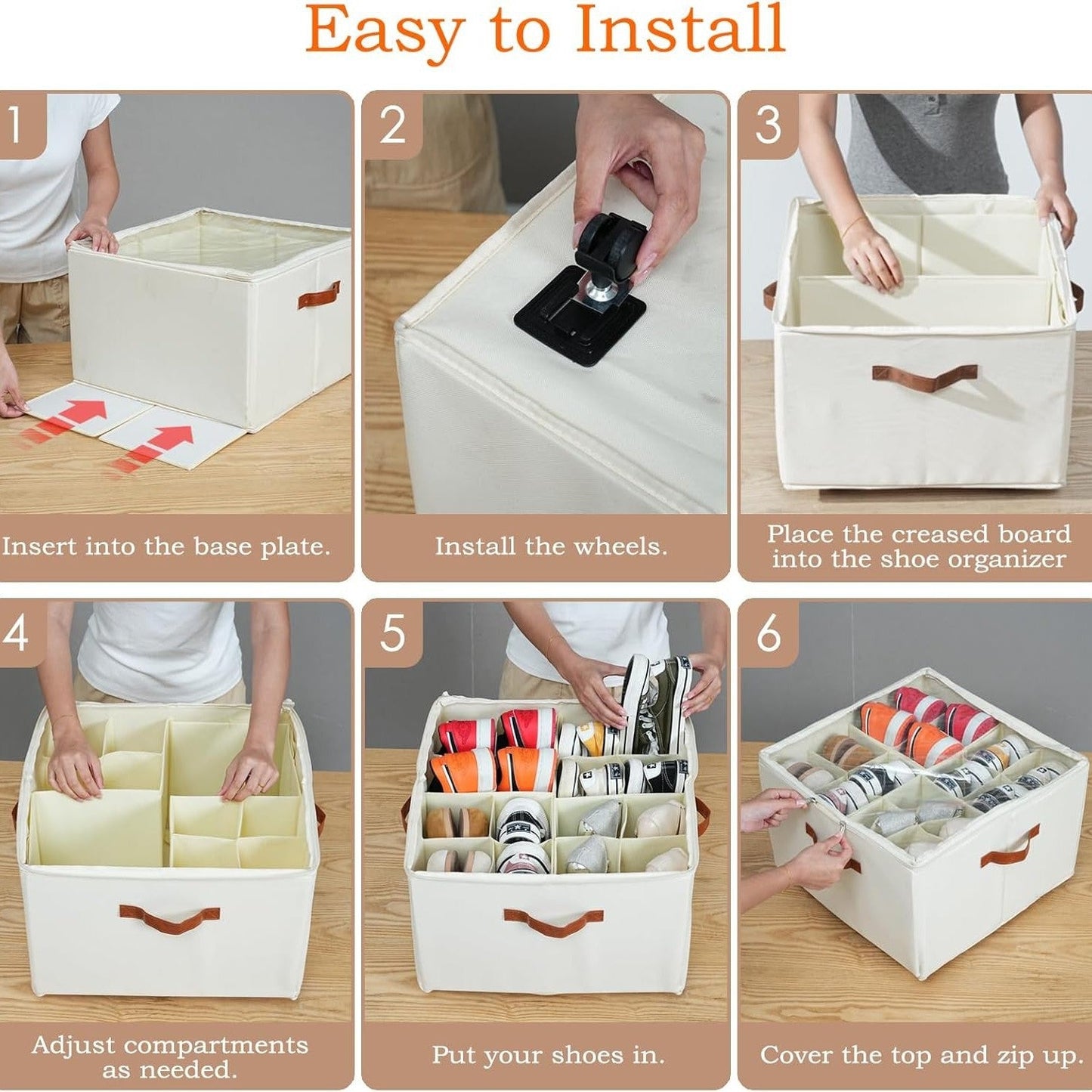 Easy to Install

1

Insert into the base plate.

2

Install the wheels.

3

Place the creased board into the shoe organizer

4

Adjust compartments as needed.

5

Put your shoes in.

6

Cover the top and zip up.